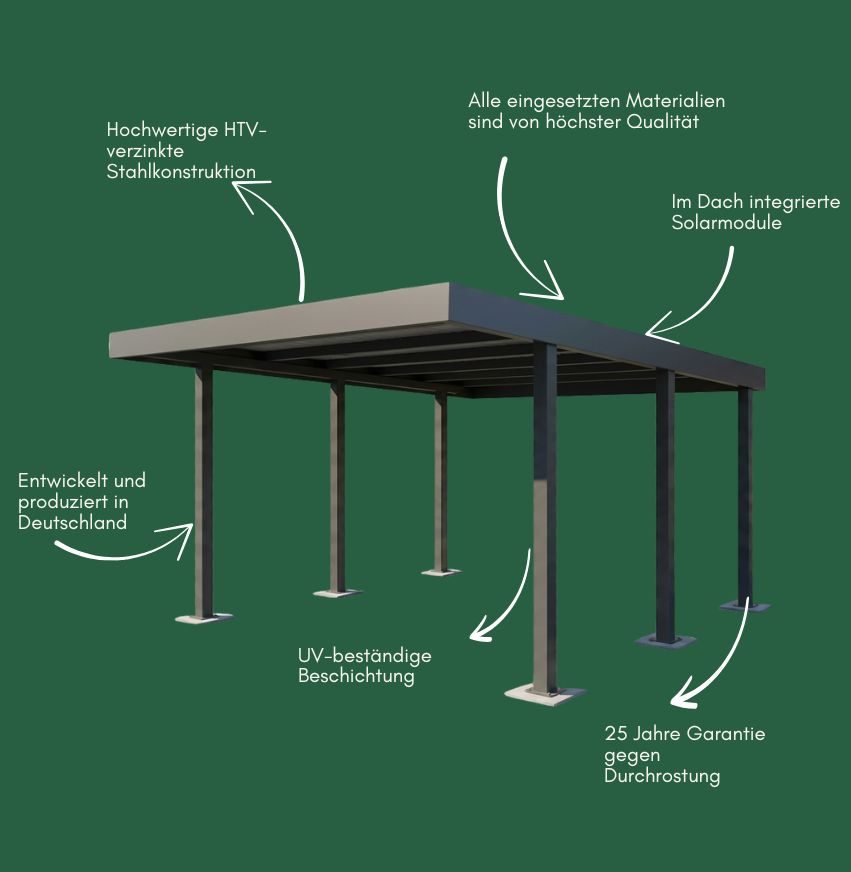 Hochwertige HTV-verzinkte Stahlkonstruktion

Alle eingesetzten Materialien sind von höchster Qualität

Im Dach integrierte Solarmodule

Entwickelt und produziert in Deutschland

UV-beständige Beschichtung

25 Jahre Garantie gegen Durchrostung